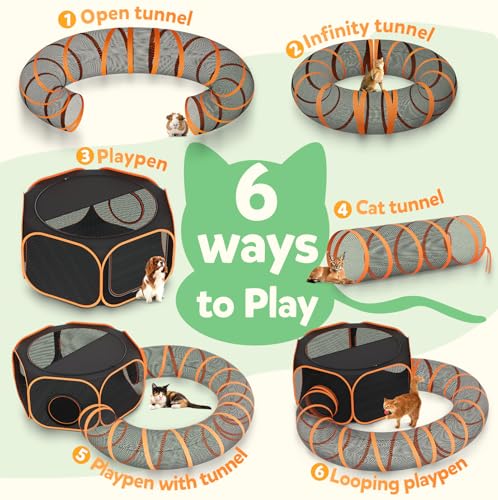 1 Open tunnel

2 Infinity tunnel

3 Playpen

6 ways to Play

4 Cat tunnel

5 Playpen with tunnel

6 Looping playpen