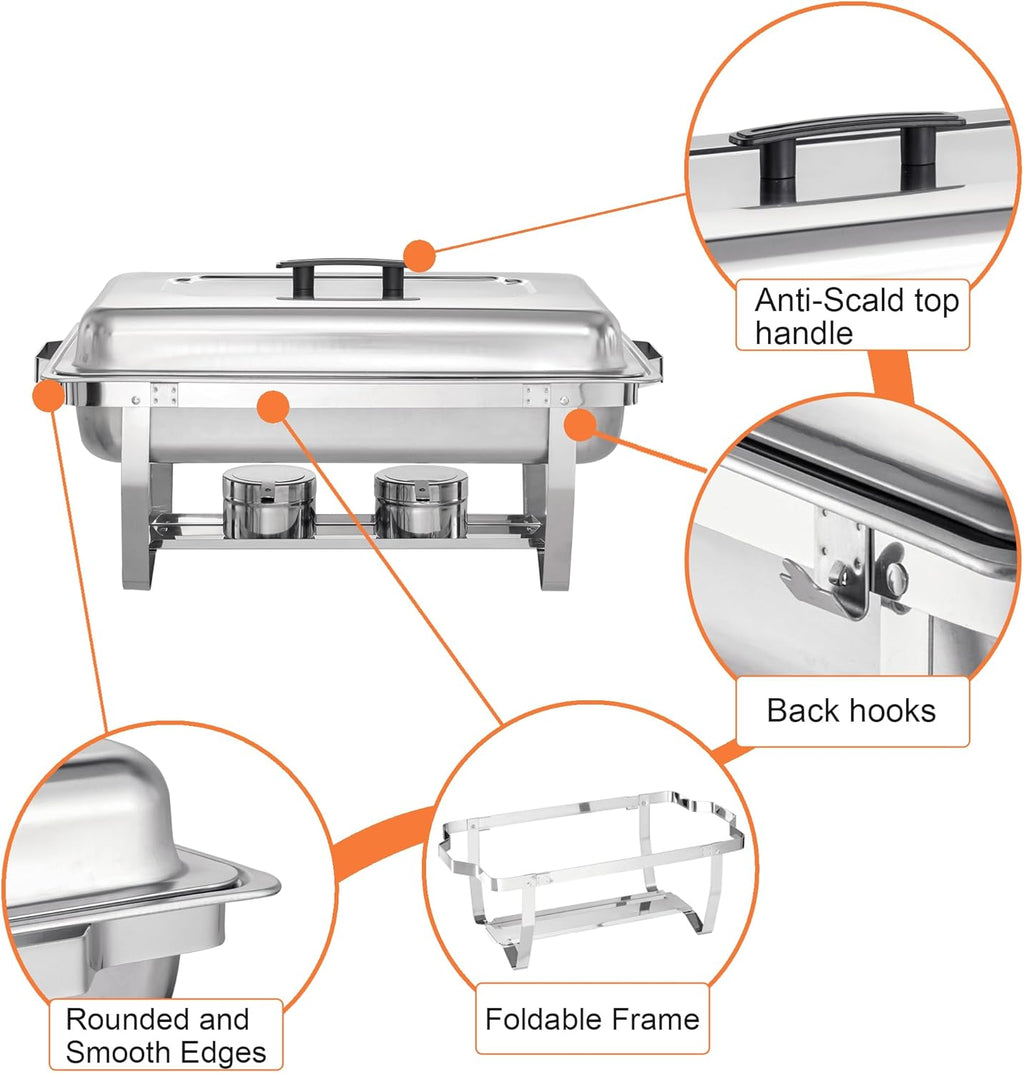 Anti-Scald top handle

Back hooks

Rounded and Smooth Edges

Foldable Frame