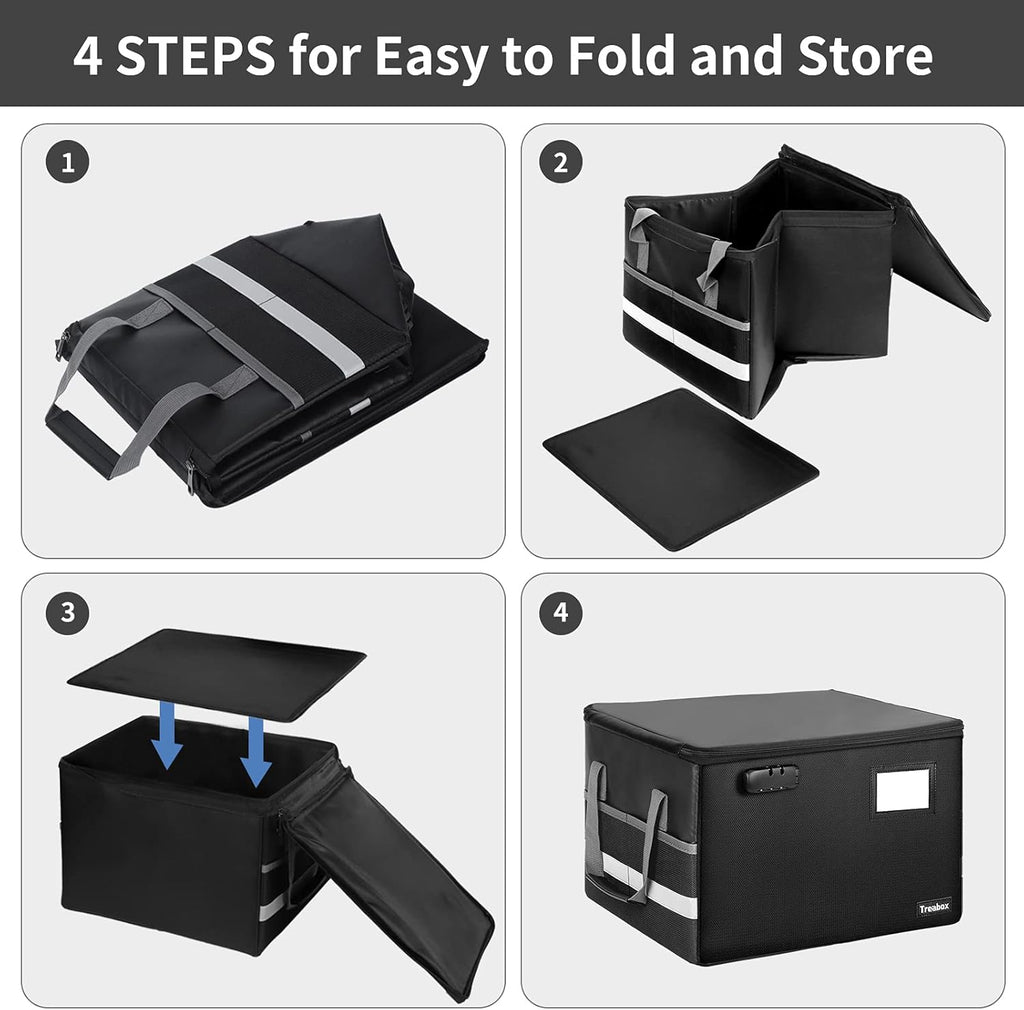 4 STEPS for Easy to Fold and Store

1

2

3

4

Treabox