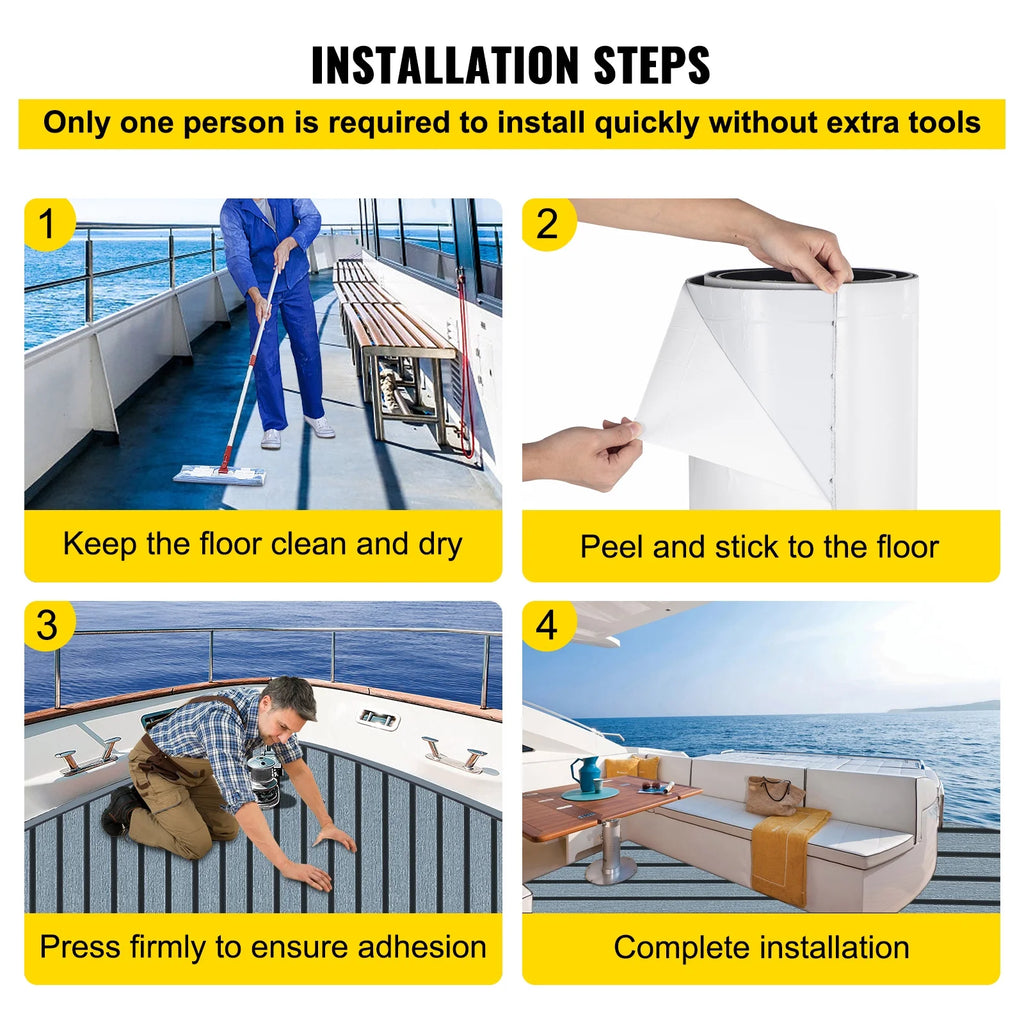 INSTALLATION STEPS

Only one person is required to install quickly without extra tools

1

Keep the floor clean and dry

2

Peel and stick to the floor

3

Press firmly to ensure adhesion

4

Complete installation